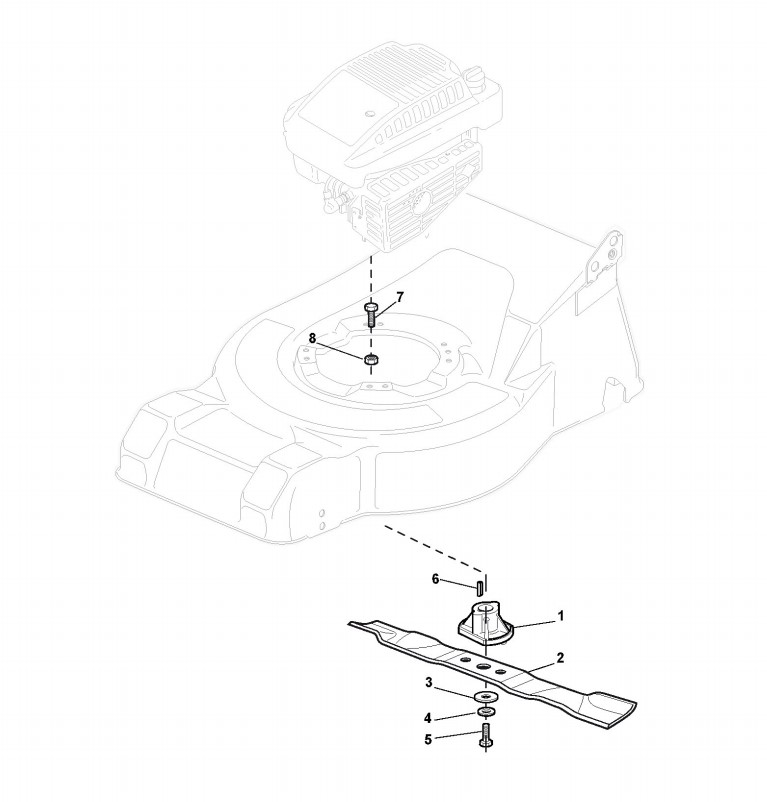 7
8
6
1
2
3
4
5