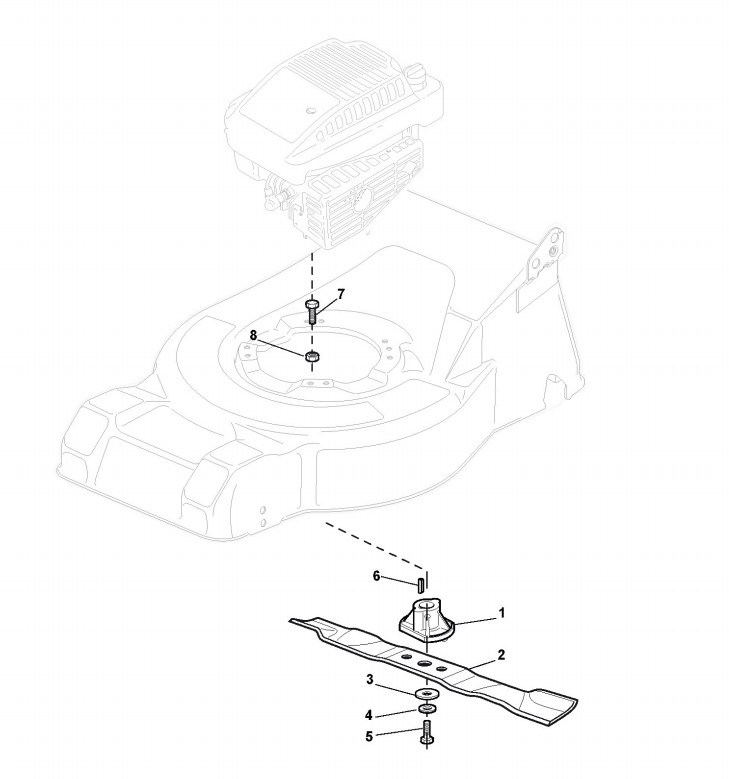 7
8
6
1
2
3
4
5