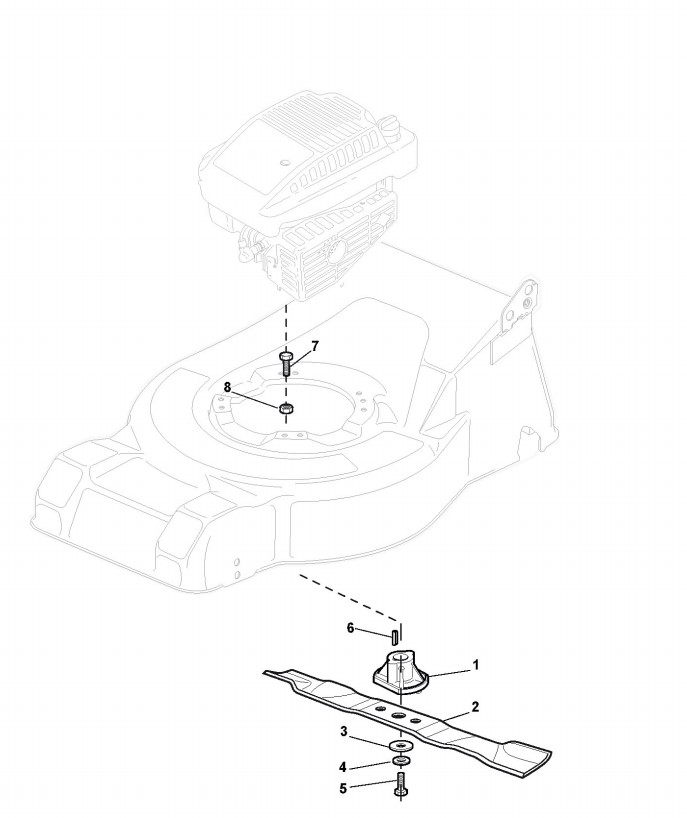 7
8
6
1
2
3
4
5