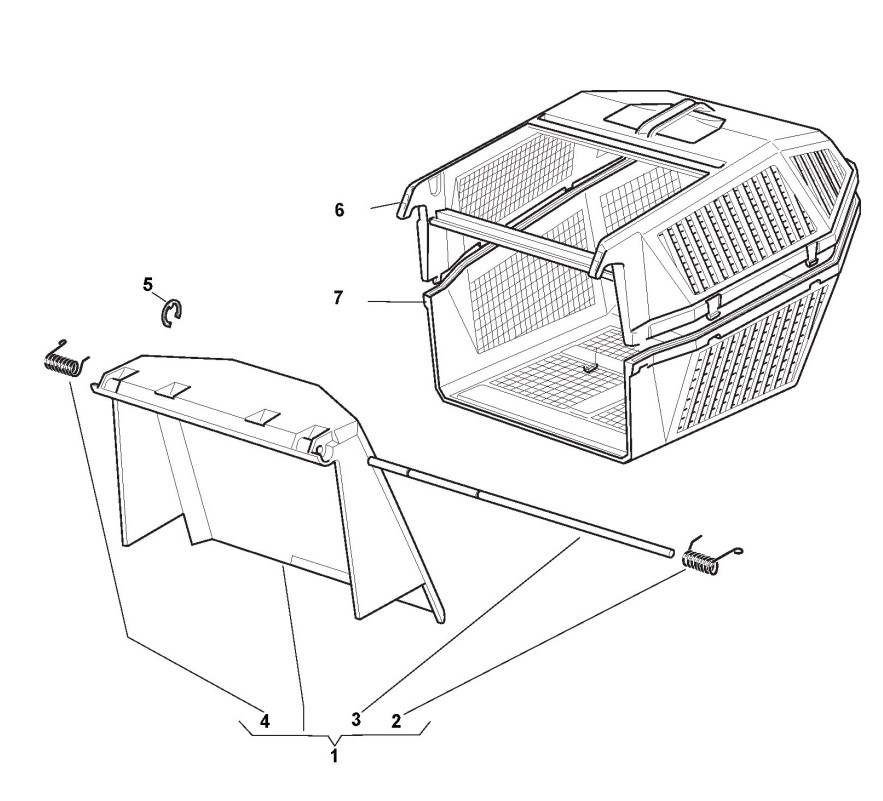 6
7
5
4
3
2
1