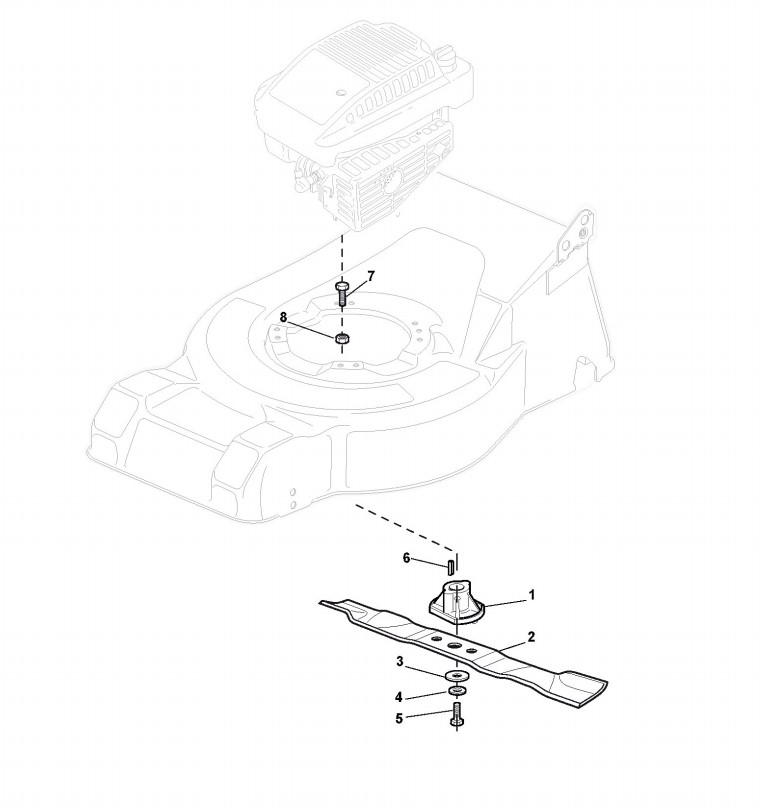 7
8
6
1
2
3
4
5