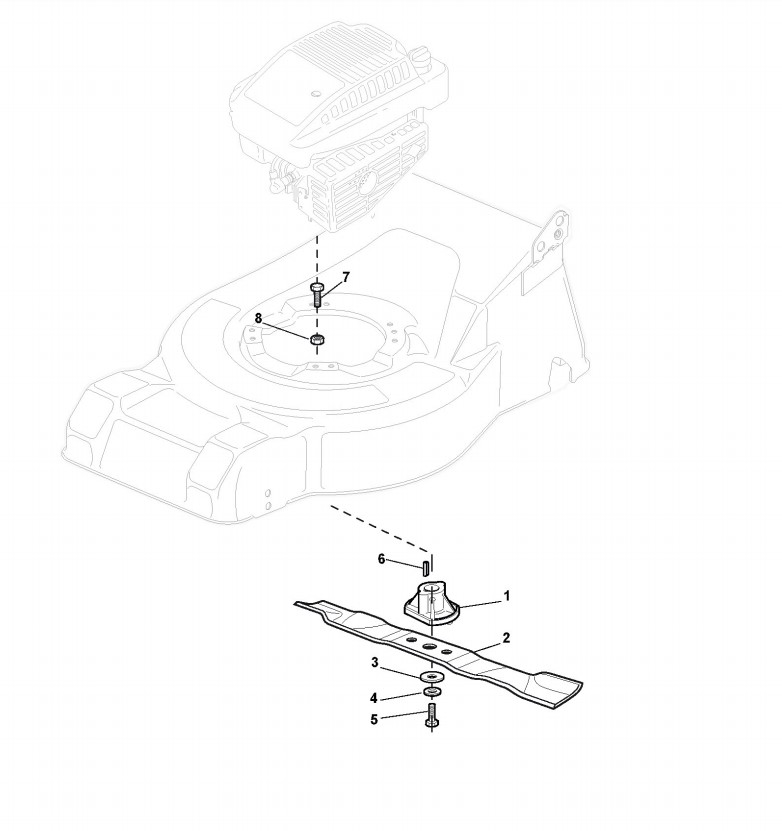 7
8
6
1
2
3
4
5