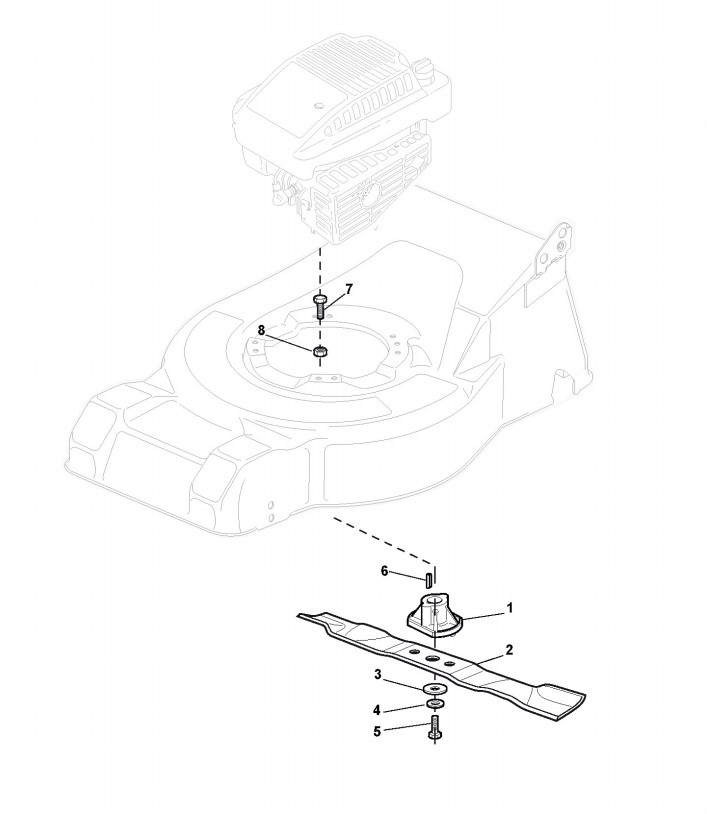 7
8
6
1
2
3
4
5