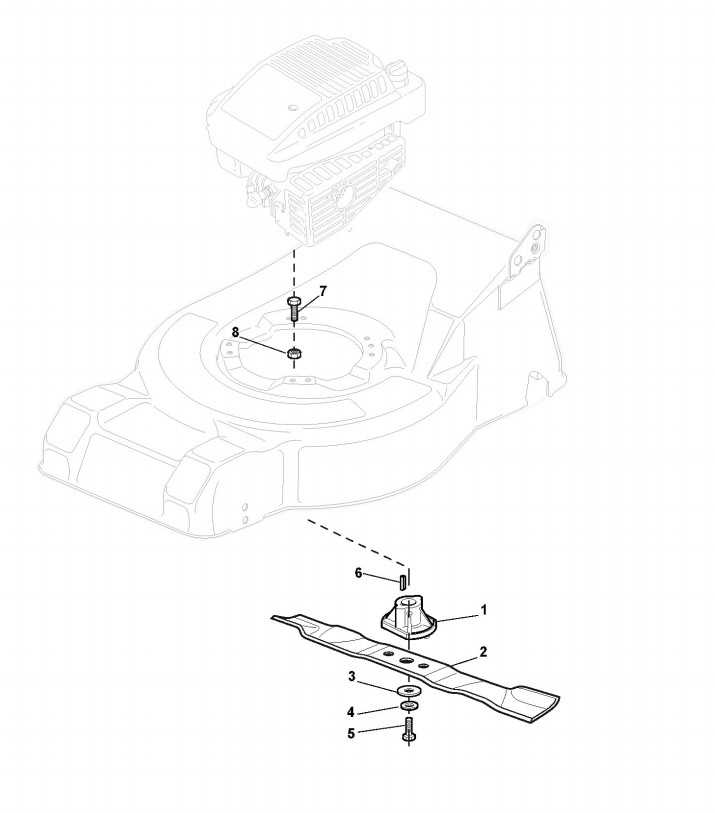 7
8
6
1
2
3
4
5