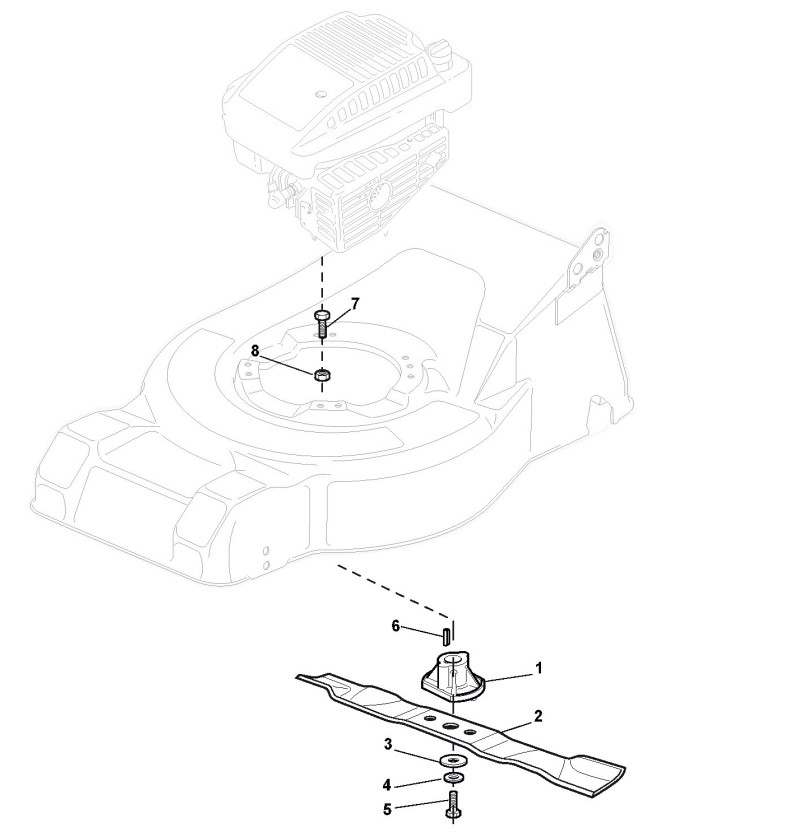 7
8
6
1
2
3
4
5