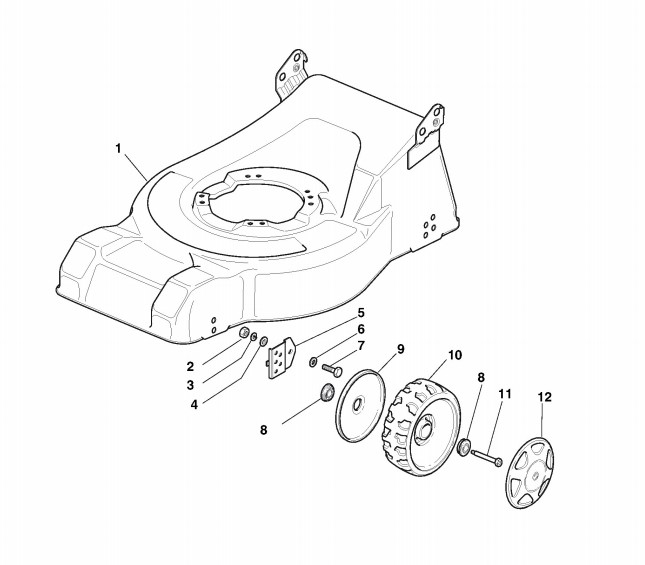 1
5
6
7
9
10
8
11
12
2
3
4
8