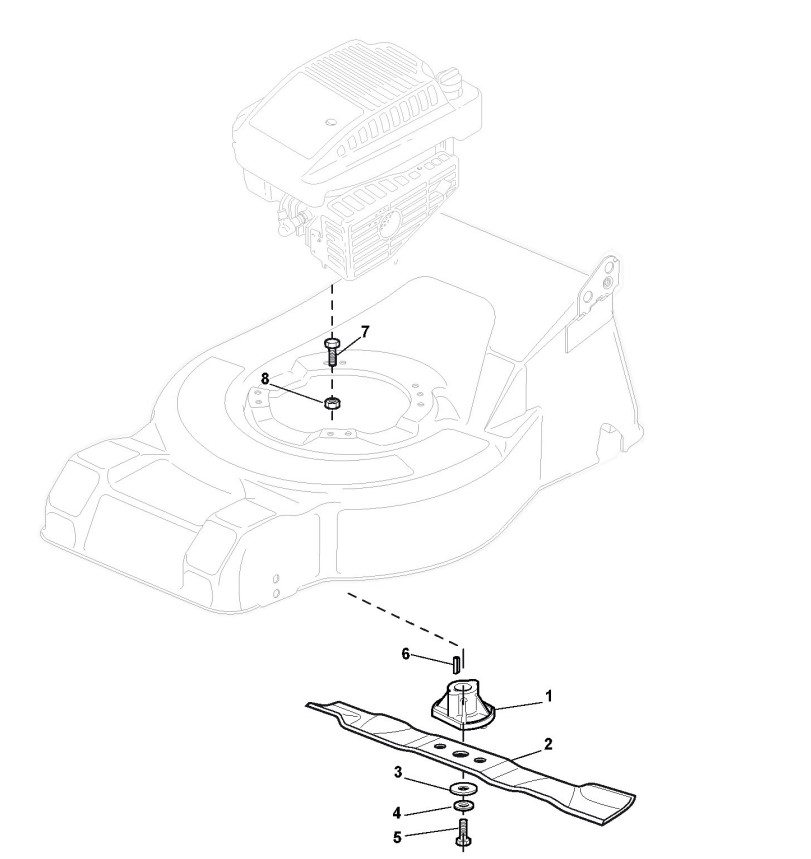 7
8
6
1
2
3
4
5