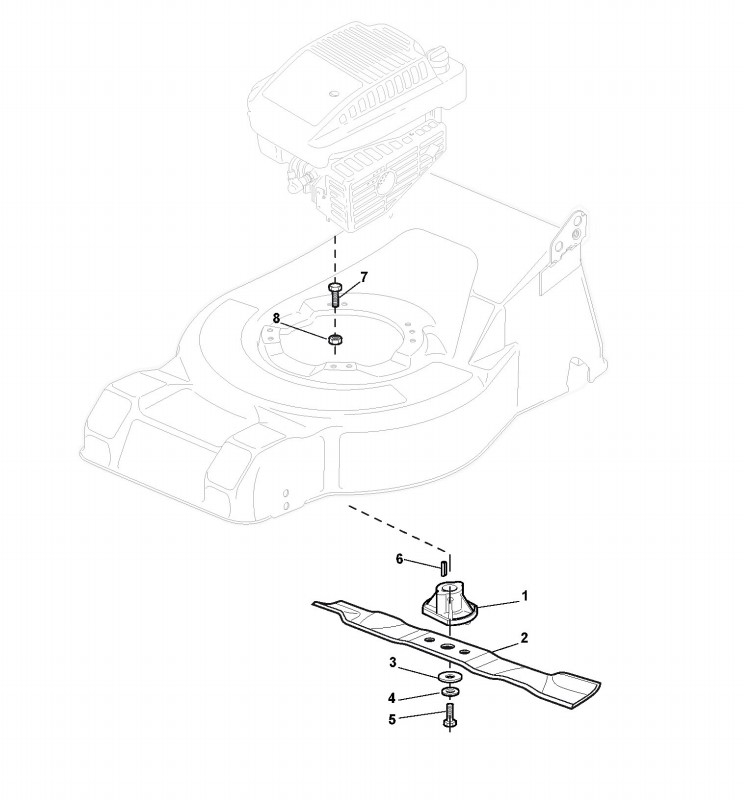 7
8
6
1
2
3
4
5