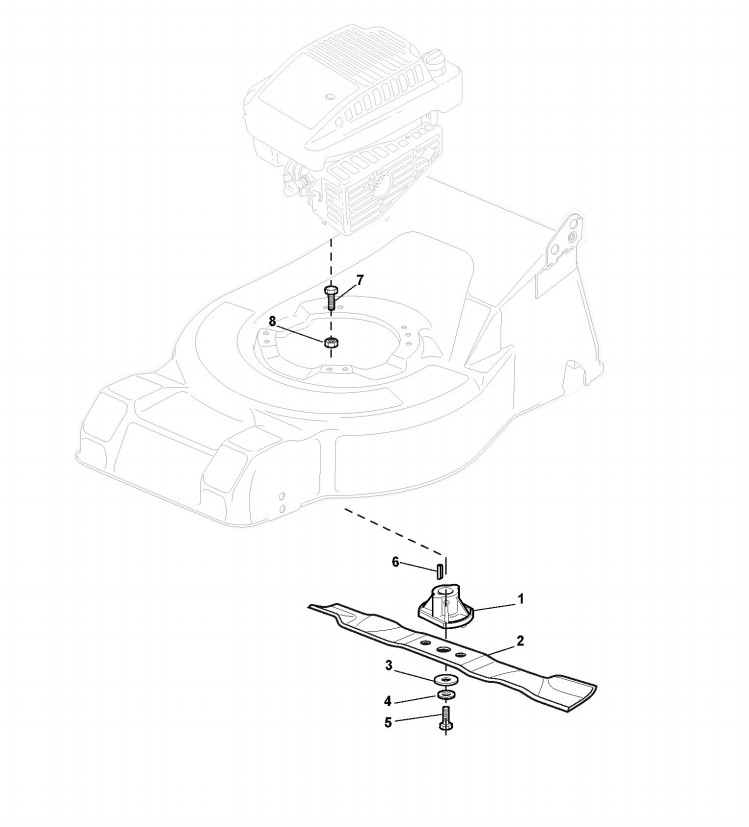 7
8
6
1
2
3
4
5