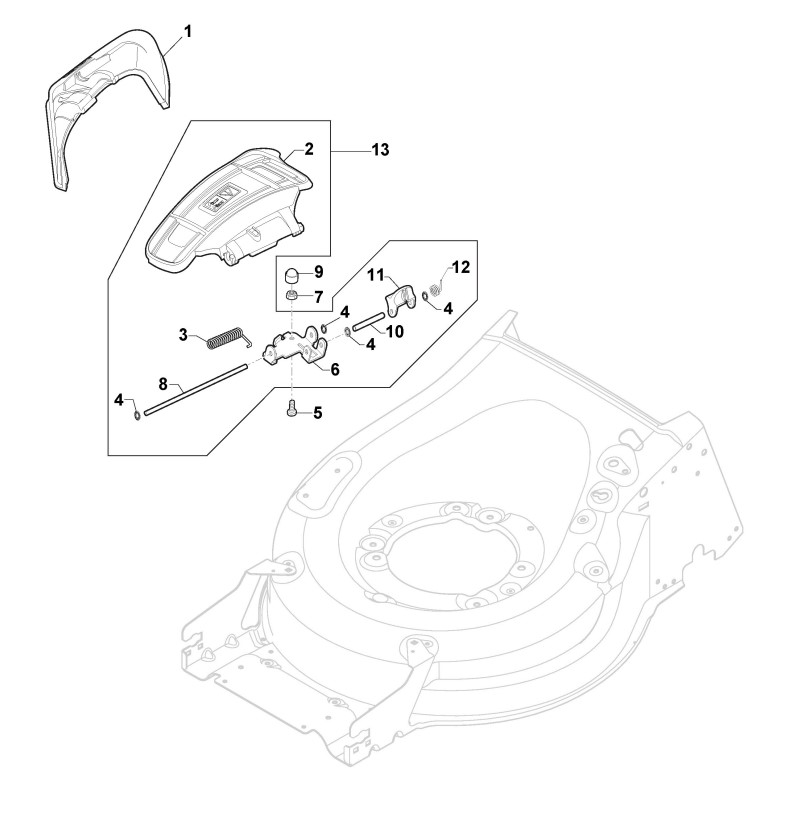 1
2
13
9
7
11
12
4
4
3
4
10
6
8
4
5