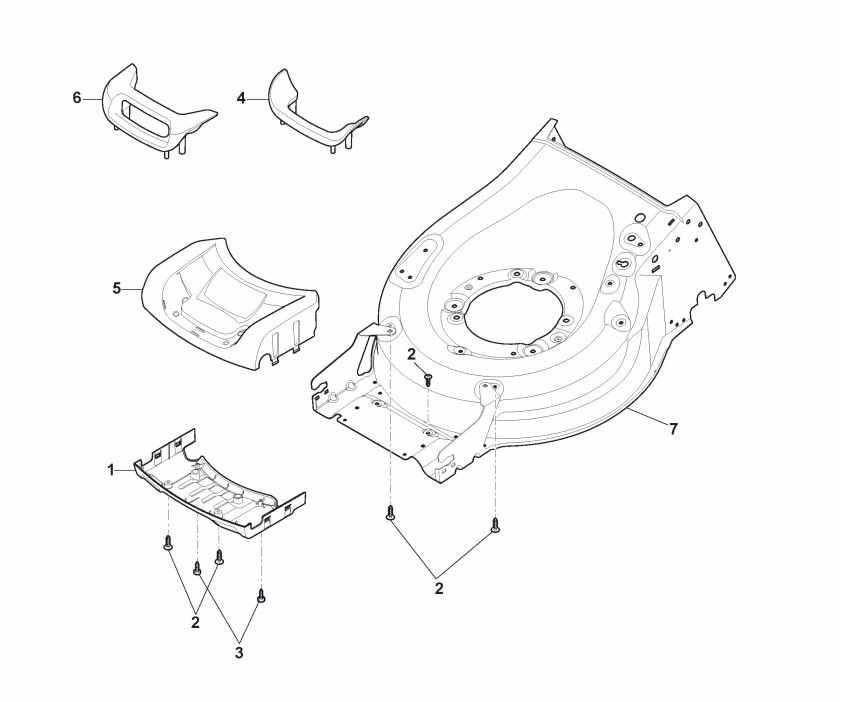 6
4
5
2
7
1
2
2
3