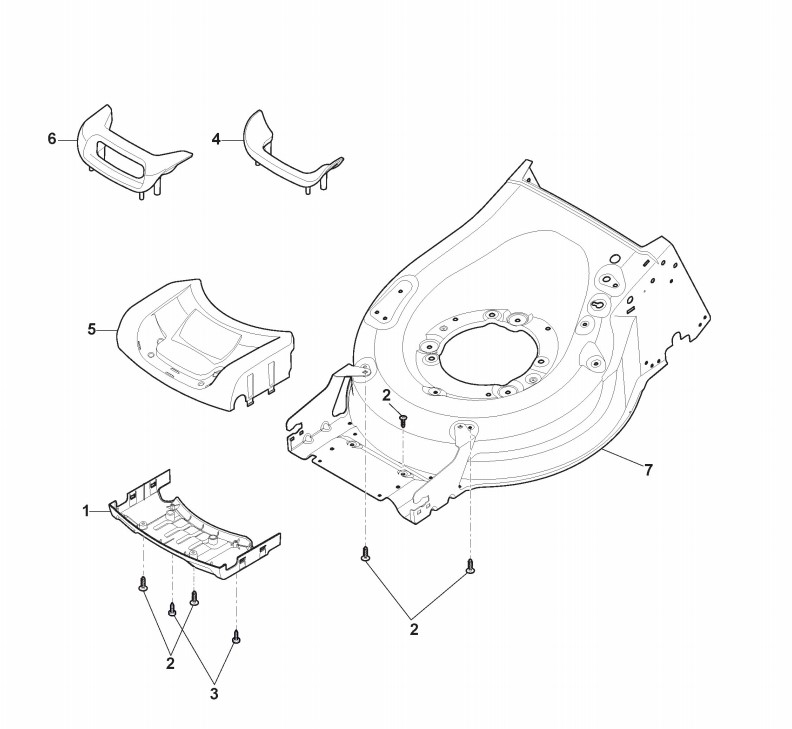 6
4
5
2
7
1
2
2
3