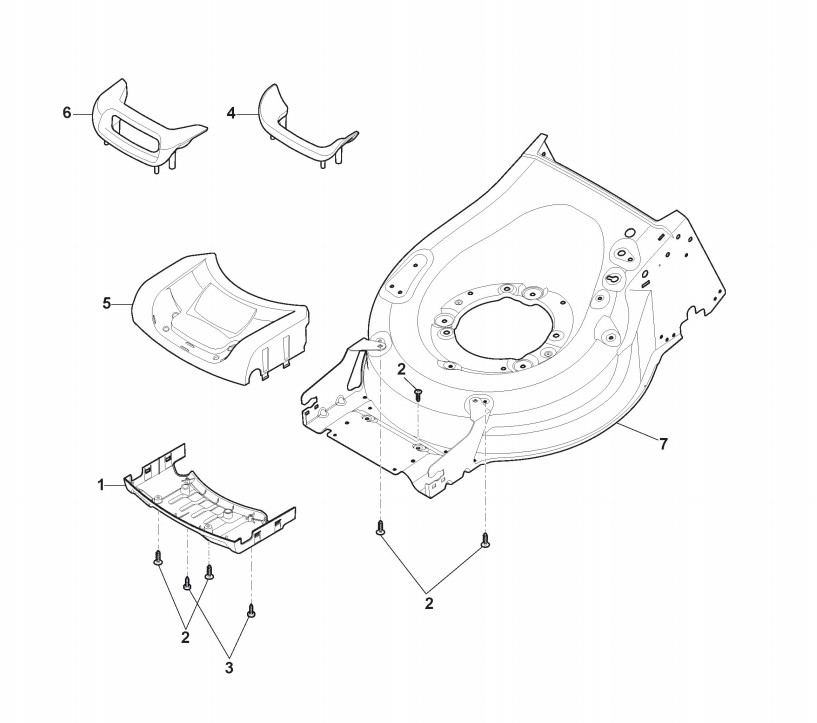 6
4
5
2
7
1
2
2
3