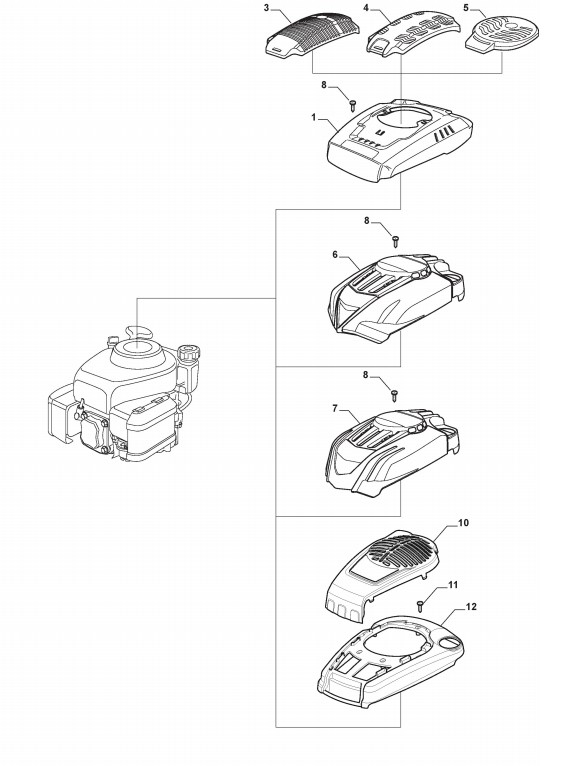 3
4
5
8
1
8
6
8
7
10
11
12