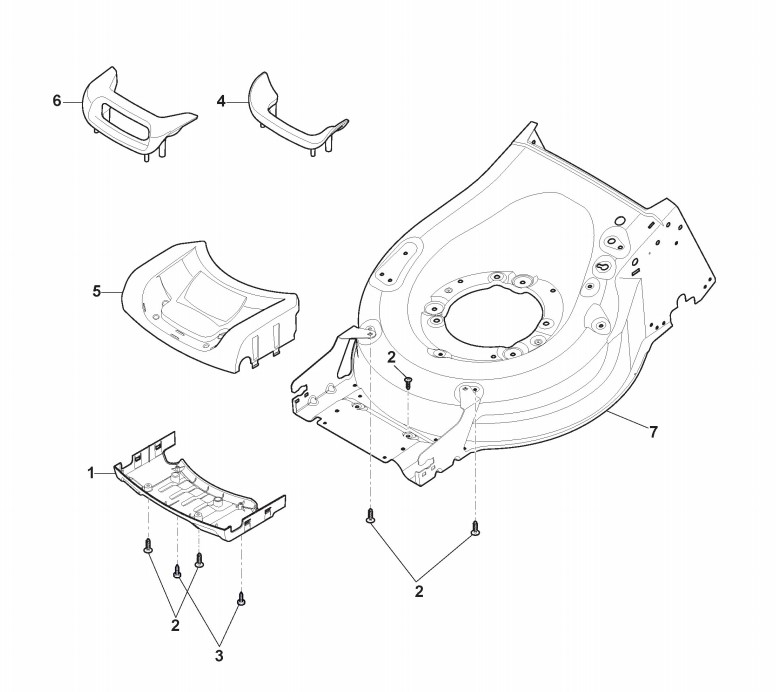 6
4
5
2
7
1
2
2
3