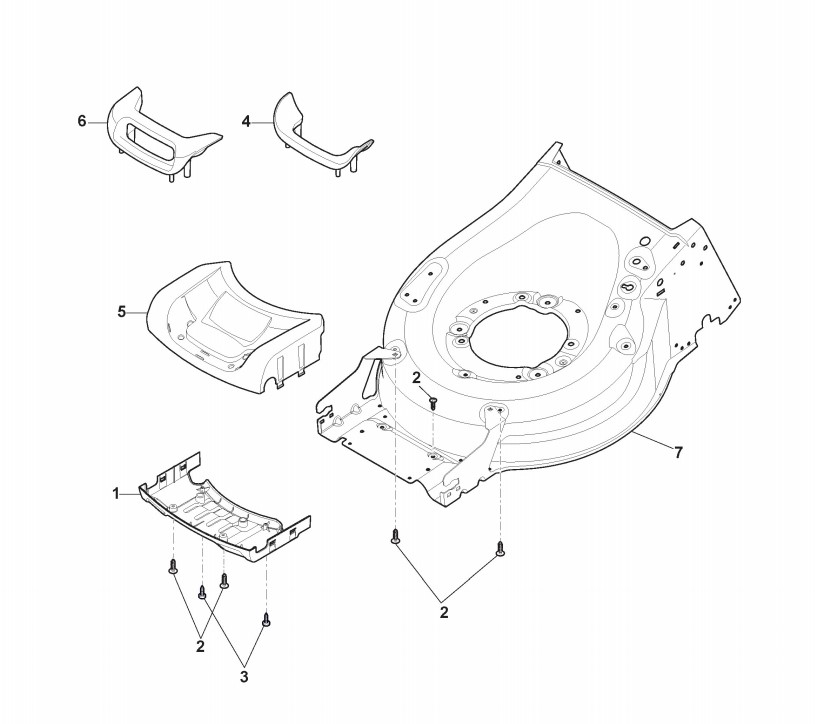 6
4
5
2
7
1
2
2
3