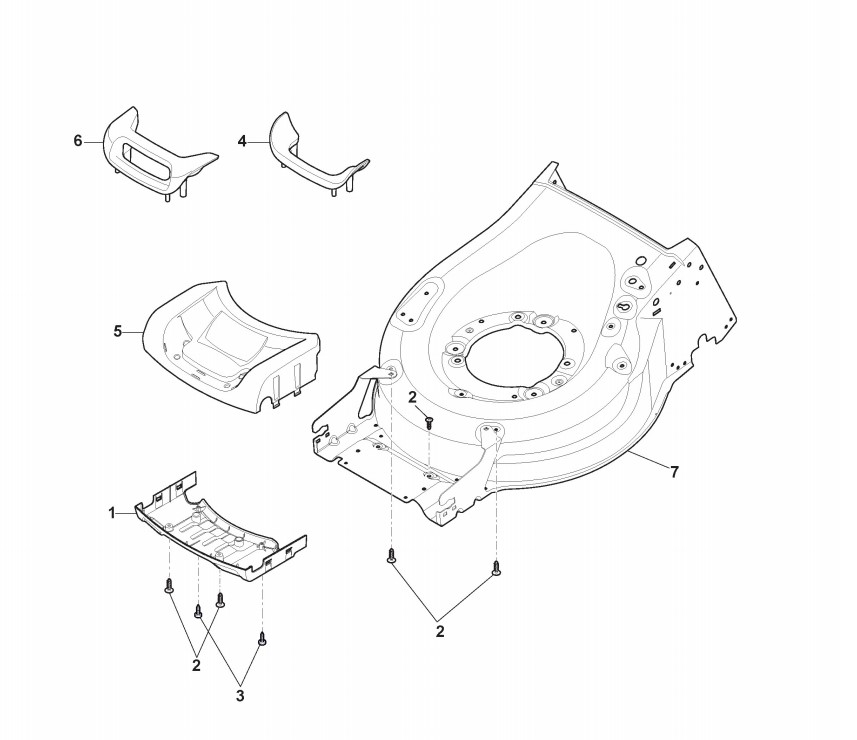 6
4
5
2
7
1
2
2
3