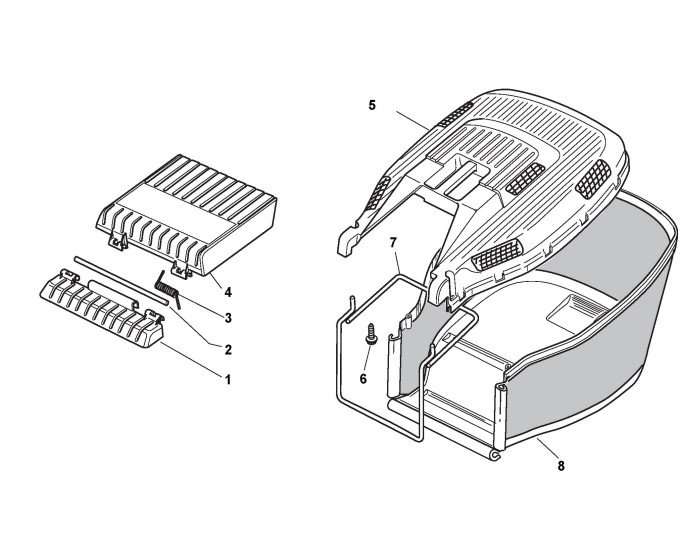 5
7
4
3
2
1
6
8