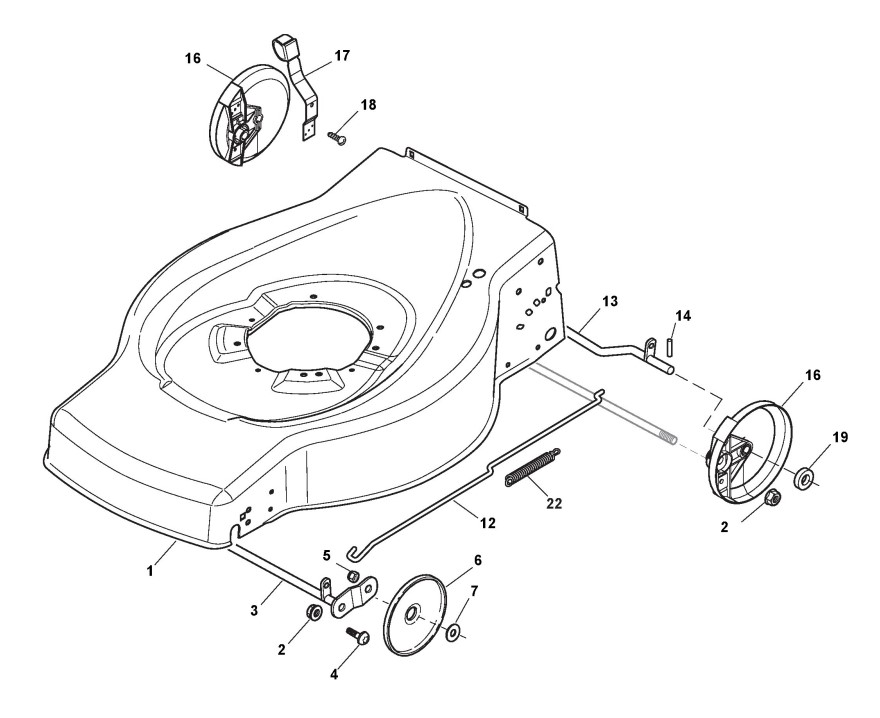 16
17
18
13
14
16
19
22
12
2
1
5
6
7
3
2
4