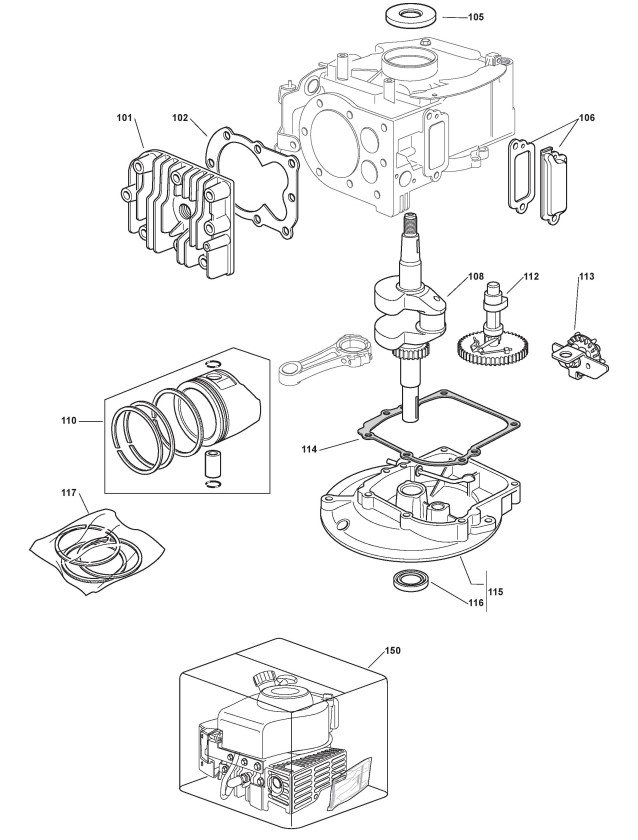 105
101
102
106
108
112
113
110
114
117
115
116
150