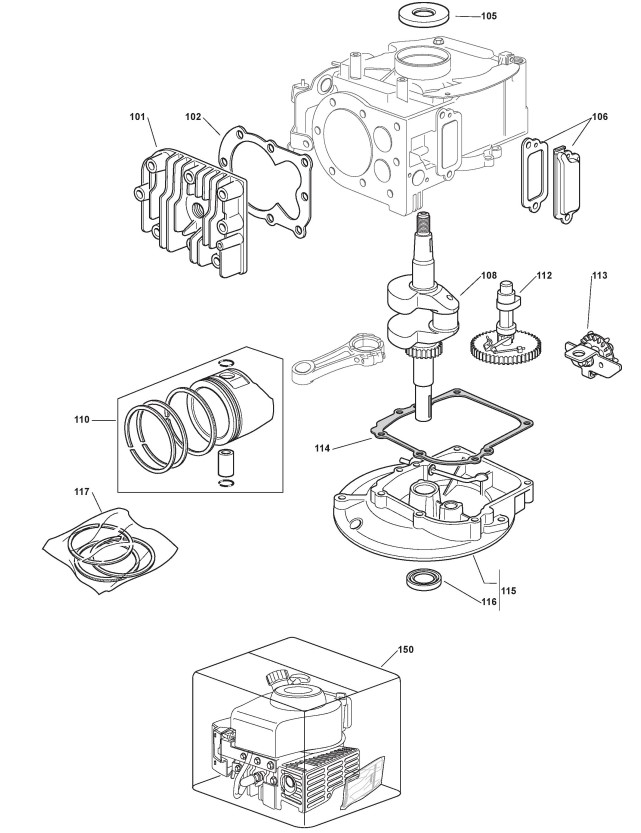 105
101
102
106
108
112
113
110
114
117
115
116
150