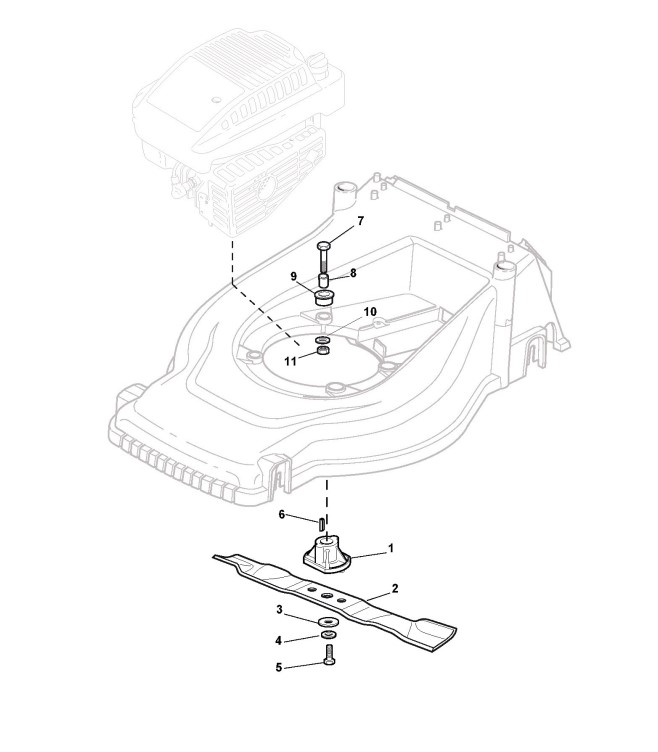 7
9
8
10
11
6
1
2
3
4
5