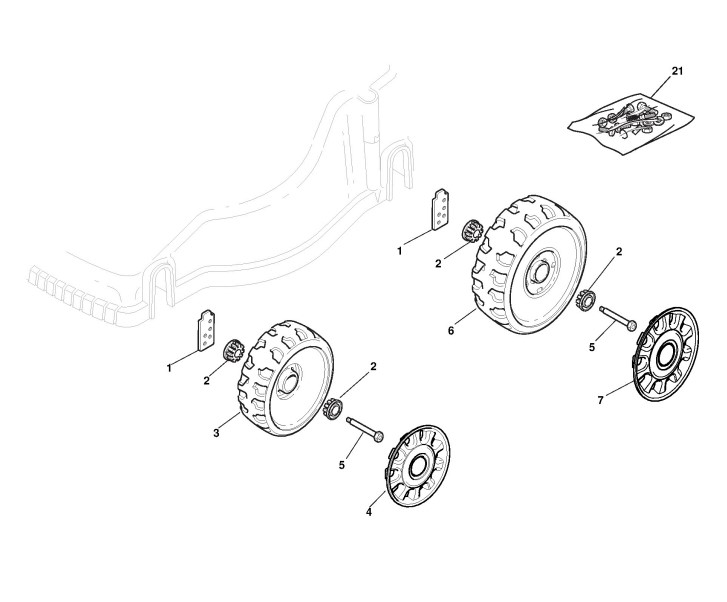 21
1
2
2
6
5
7
1
2
2
3
5
4