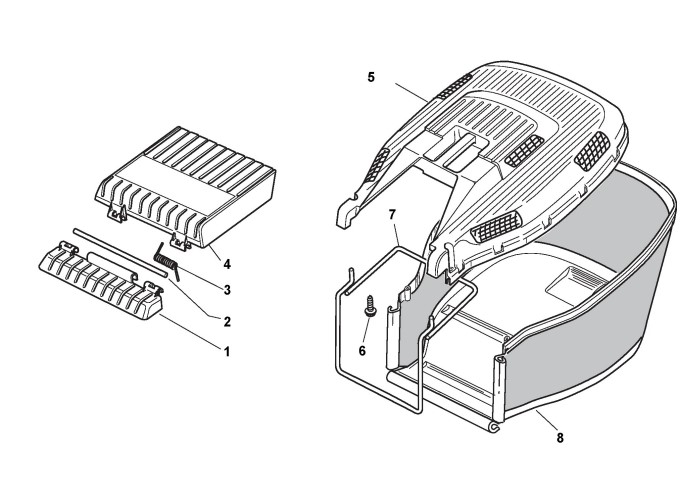 5
7
4
3
2
1
6
8