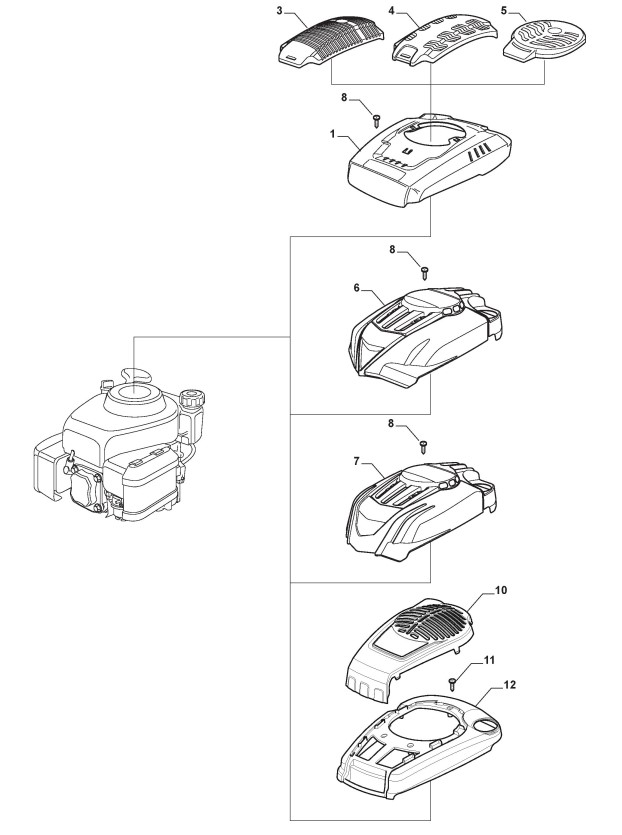 3
4
5
8
1
8
6
8
7
10
11
12