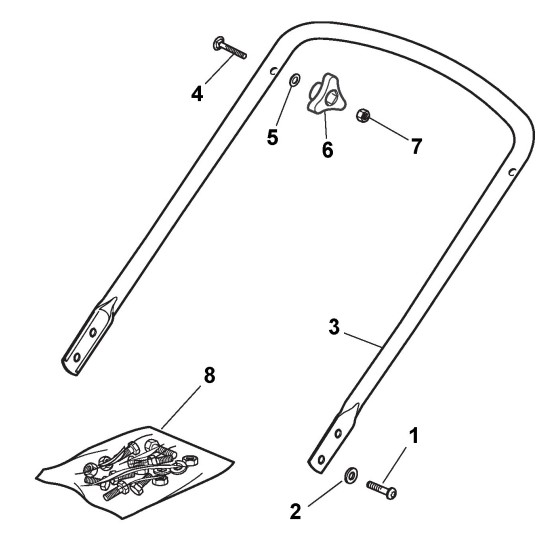 4
5
6
7
3
8
1
2