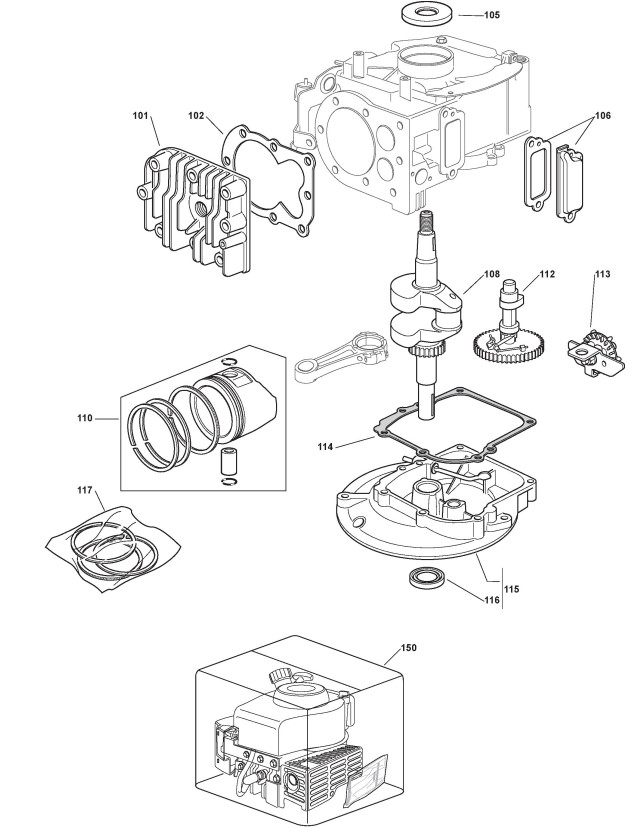 105
101
102
106
108
112
113
110
114
117
115
116
150