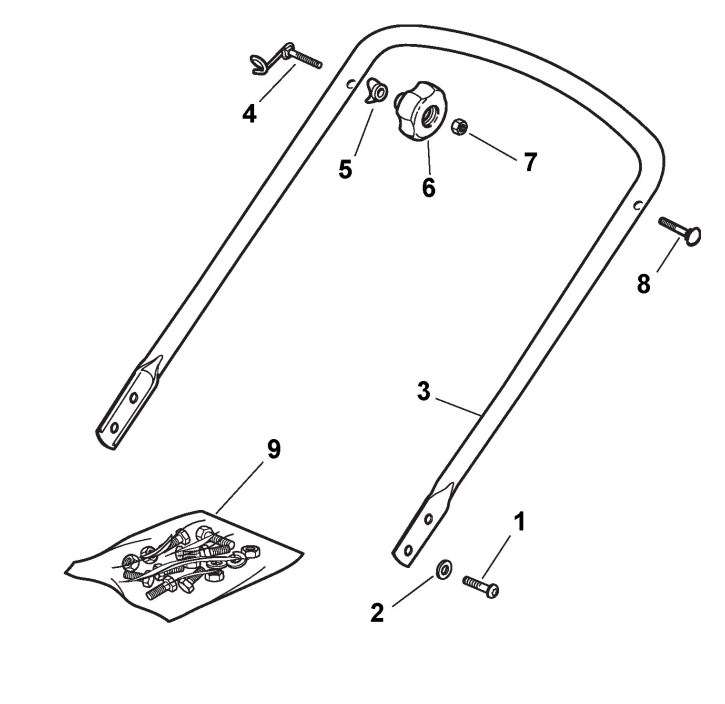 4
5
6
7
8
3
9
1
2