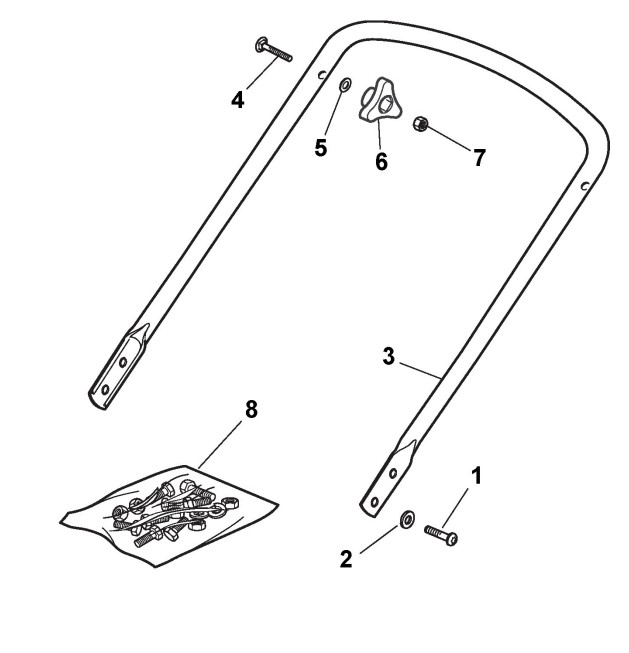 4
5
6
7
3
8
1
2