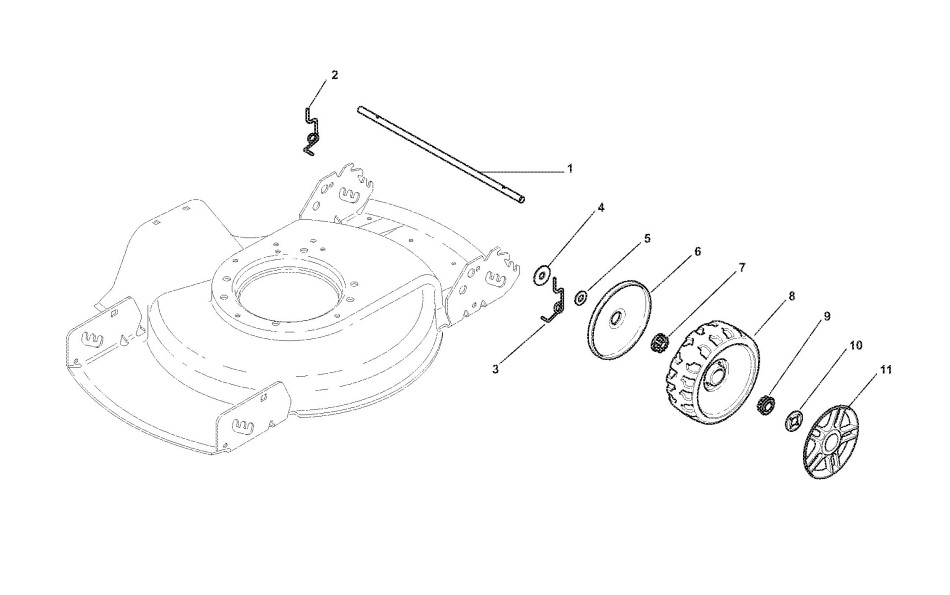 2
1
4
5
6
7
8
9
10
11
3