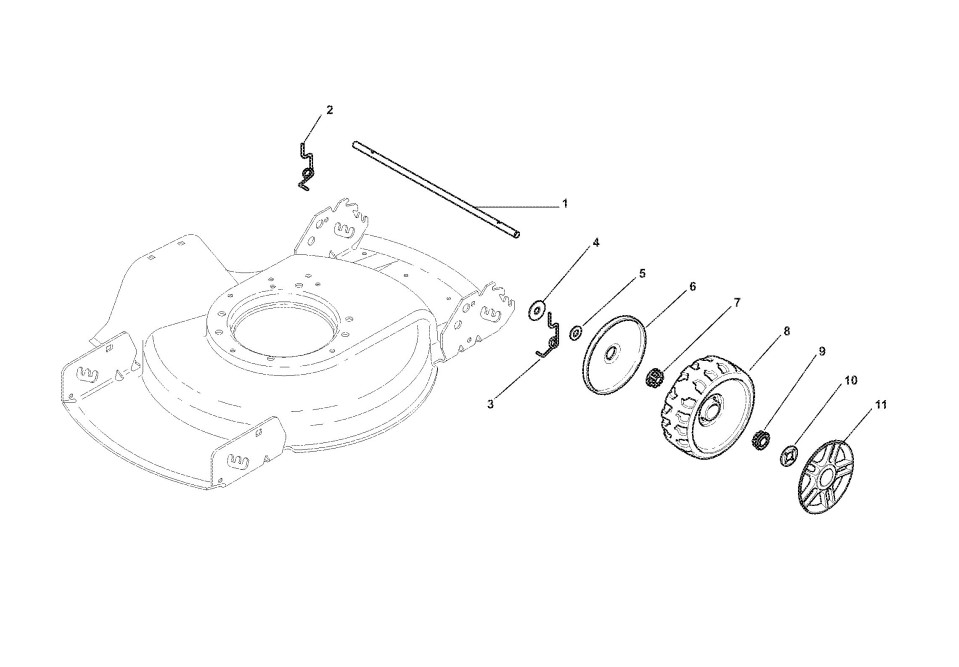 2
1
4
5
6
7
8
9
10
11
3