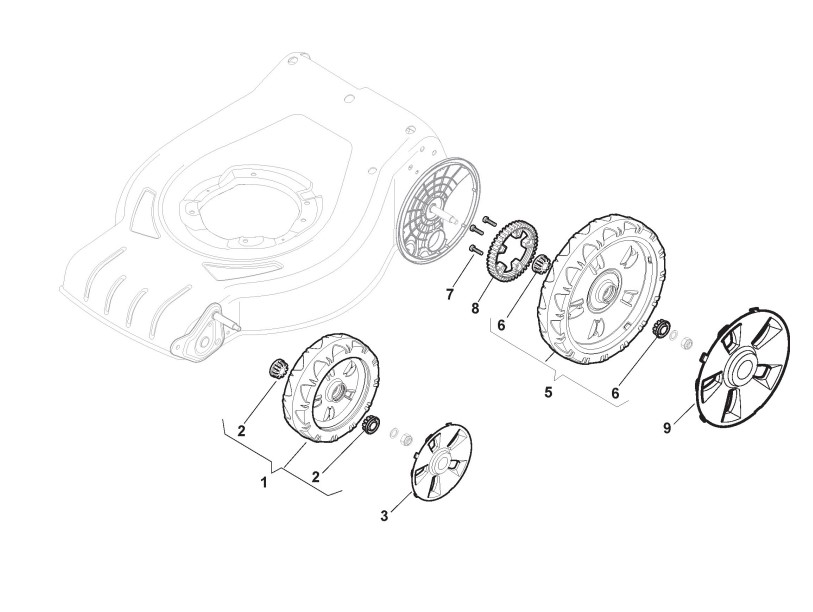 7
8
6
5
6
9
2
1
2
3