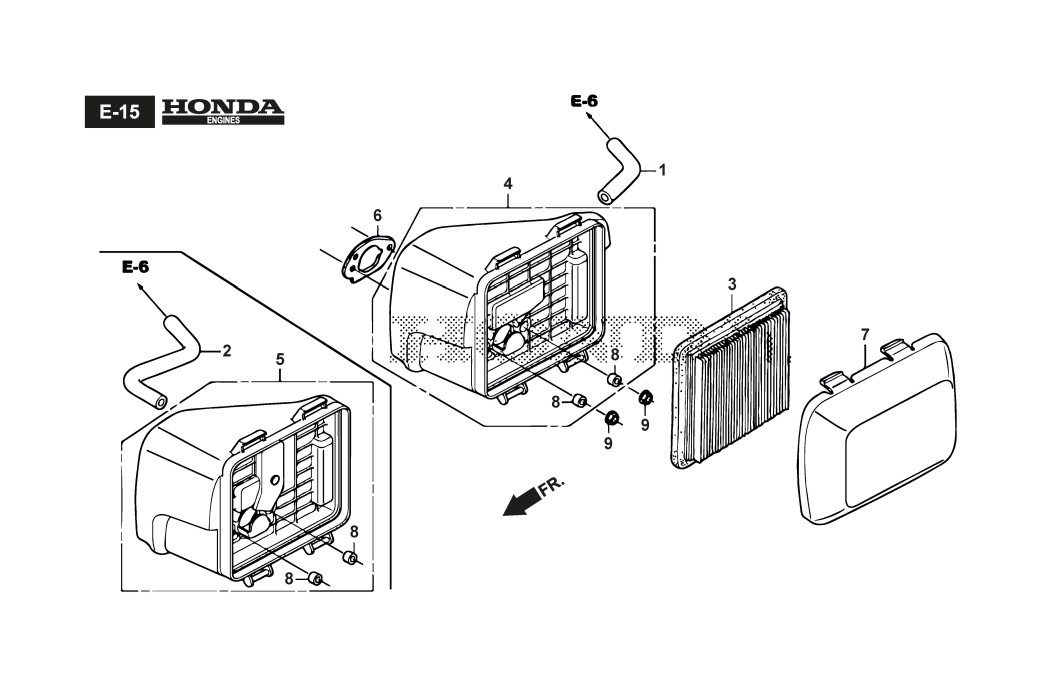 E-15 HONDA ENGINES

E-6

1

4

6

E-6

2

5

3

7

8

8

9

9

8

8

FR.