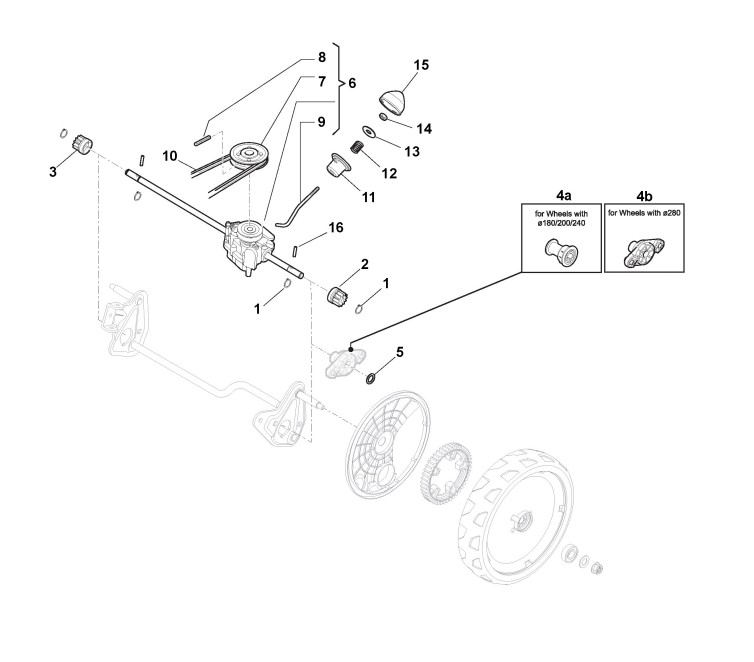 8
7
6
15
9
14
13
10
12
3
11
4a
for Wheels with ø180/200/240
4b
for Wheels with ø280
16
2
1
1
5