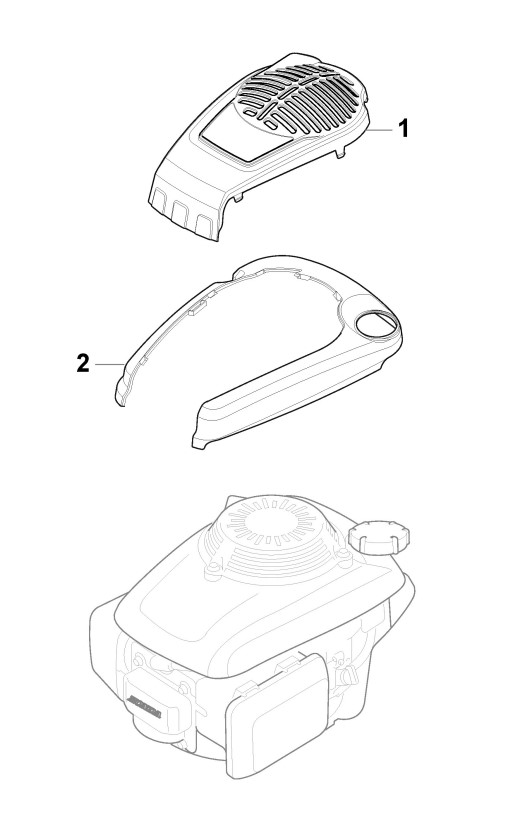 1

2