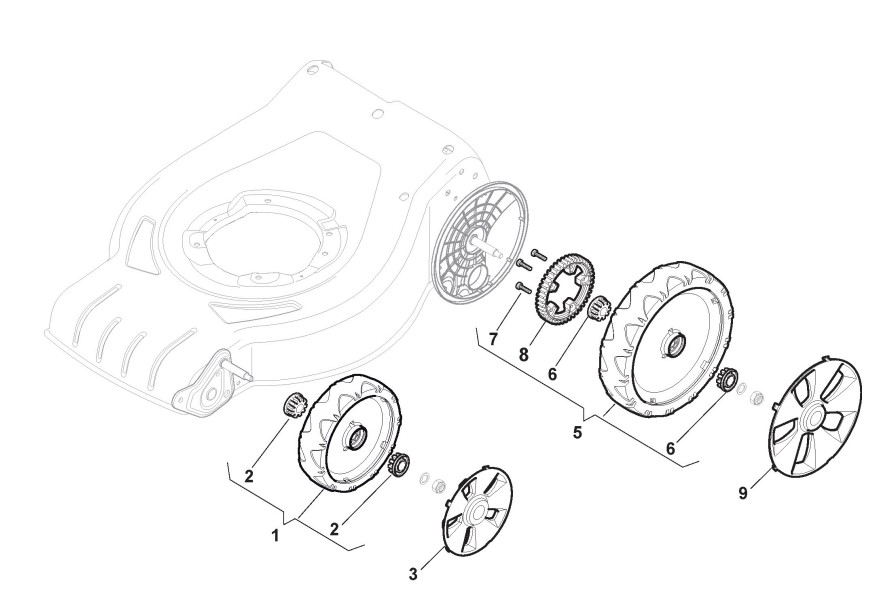 7
8
6
5
6
9
2
1
2
3