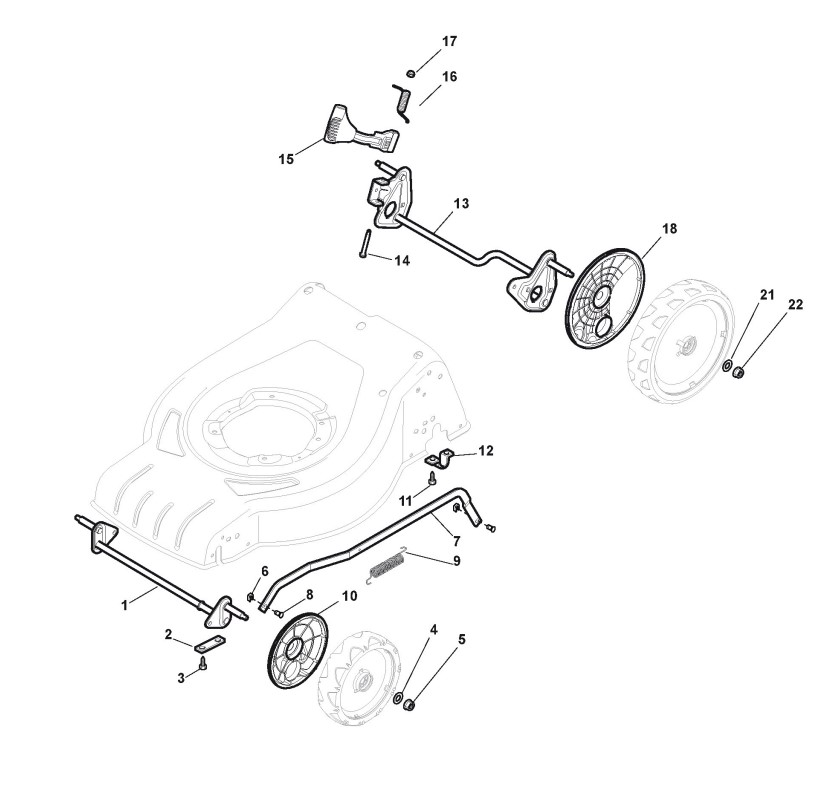 17
16
15
13
14
18
21
22
12
11
7
9
6
8
10
1
2
3
4
5