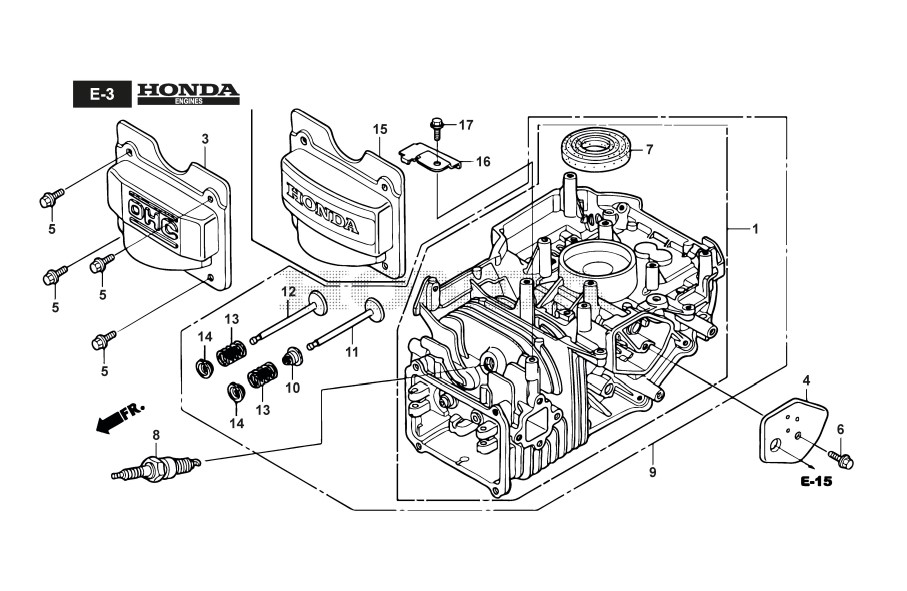 E-3 HONDA
ENGINES

3
15
17
16
7
1
5
5
5
5
OHC
HONDA
12
13
14
11
10
14
13
FR.
8
4
6
9
E-15