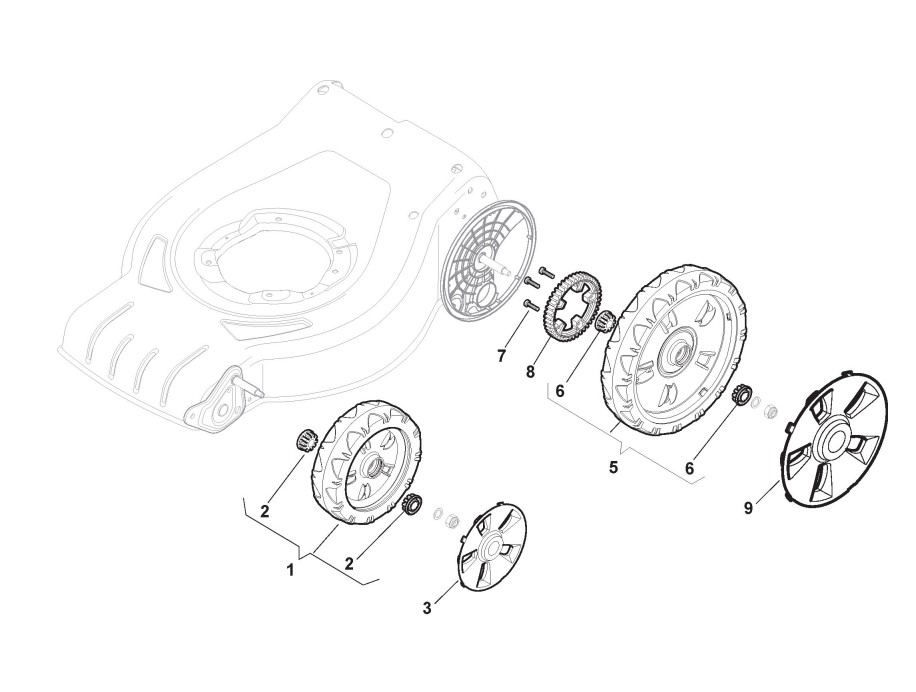 7
8
6
5
6
9
2
1
2
3