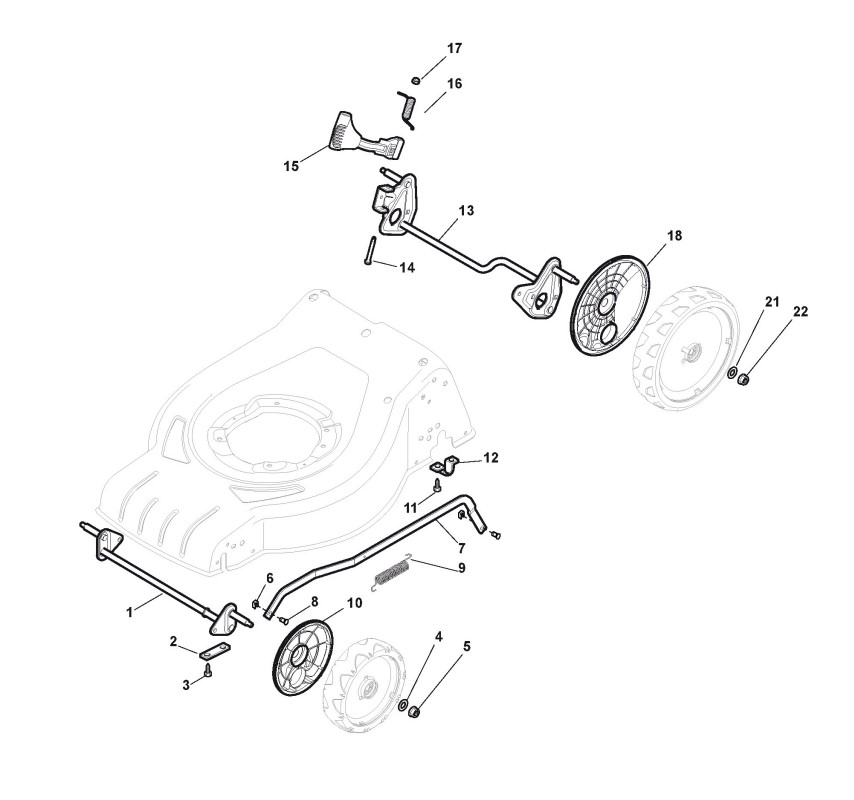 17
16
15
13
18
14
21
22
12
11
7
9
6
8
10
1
2
3
4
5