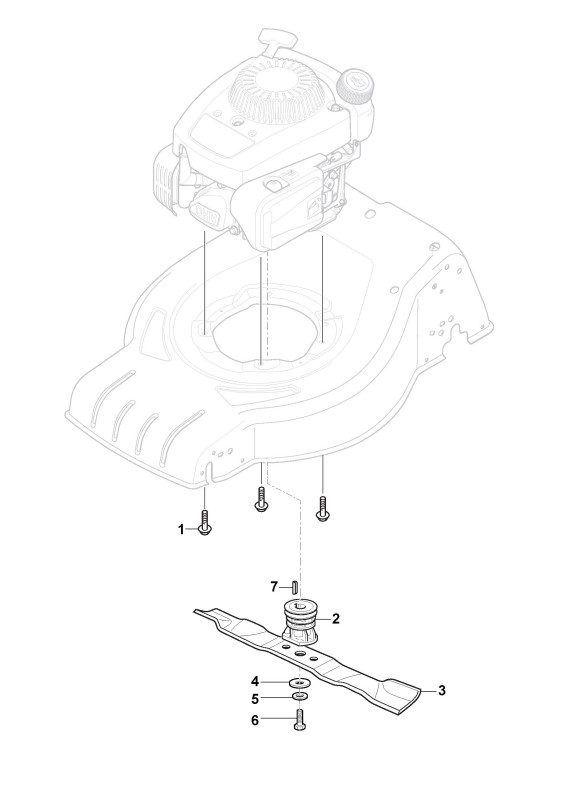 1
7
2
3
4
5
6