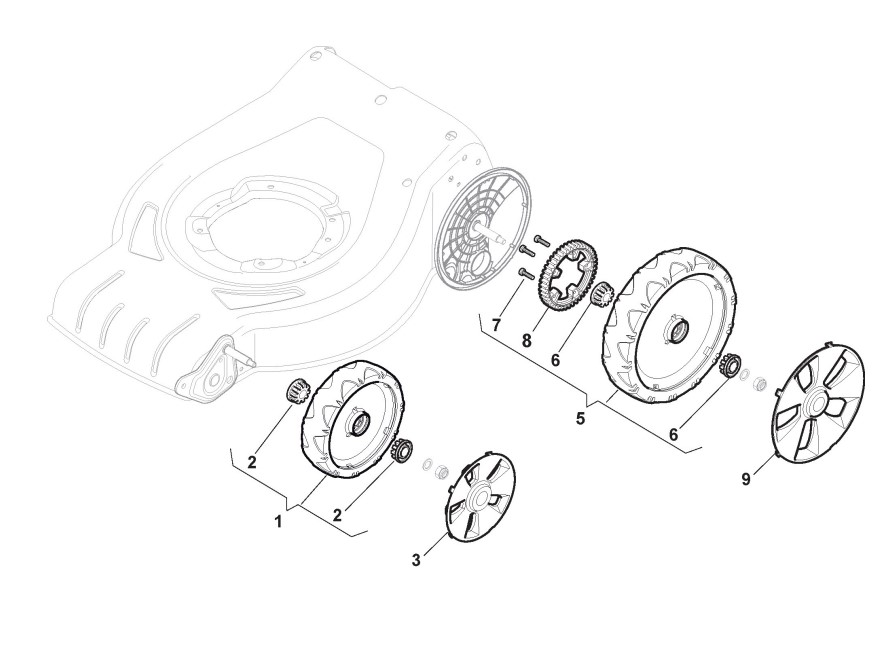 7
8
6
5
6
9
2
1
2
3