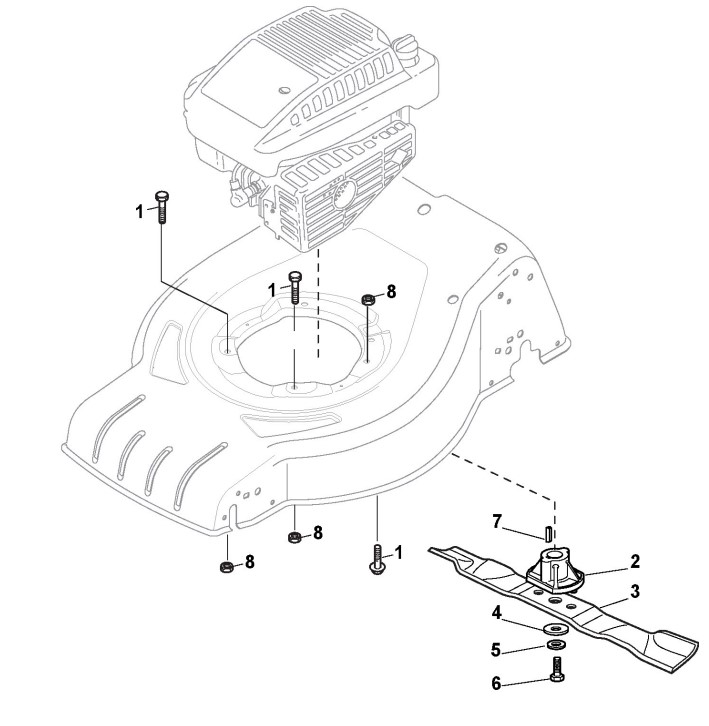 1
1
8
8
8
1
7
2
3
4
5
6