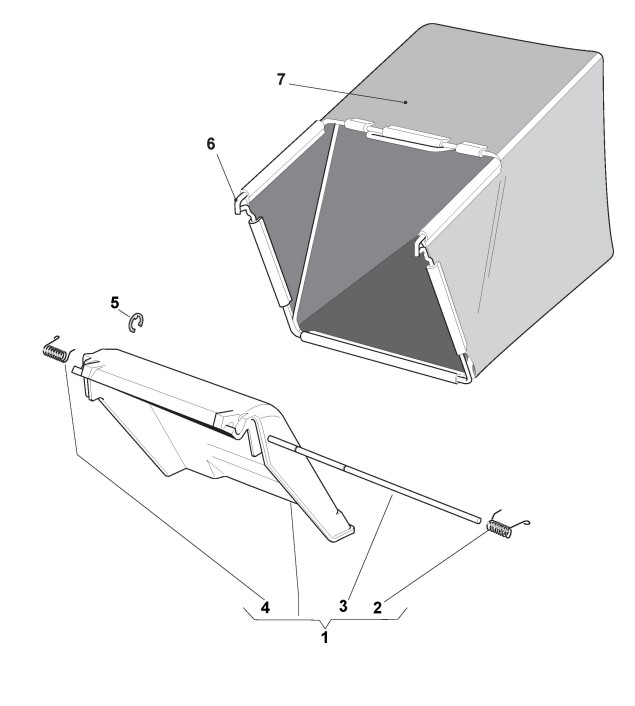 7

6

5

4

3

2

1