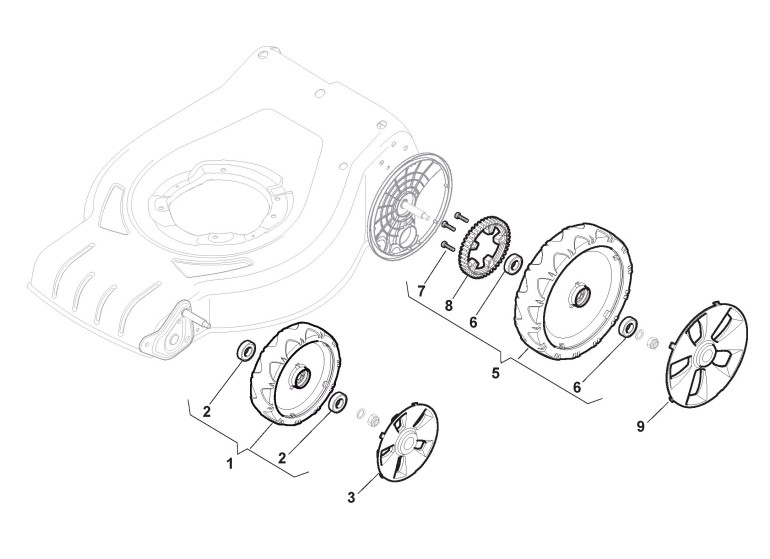 7
8
6
5
6
9
2
1
2
3