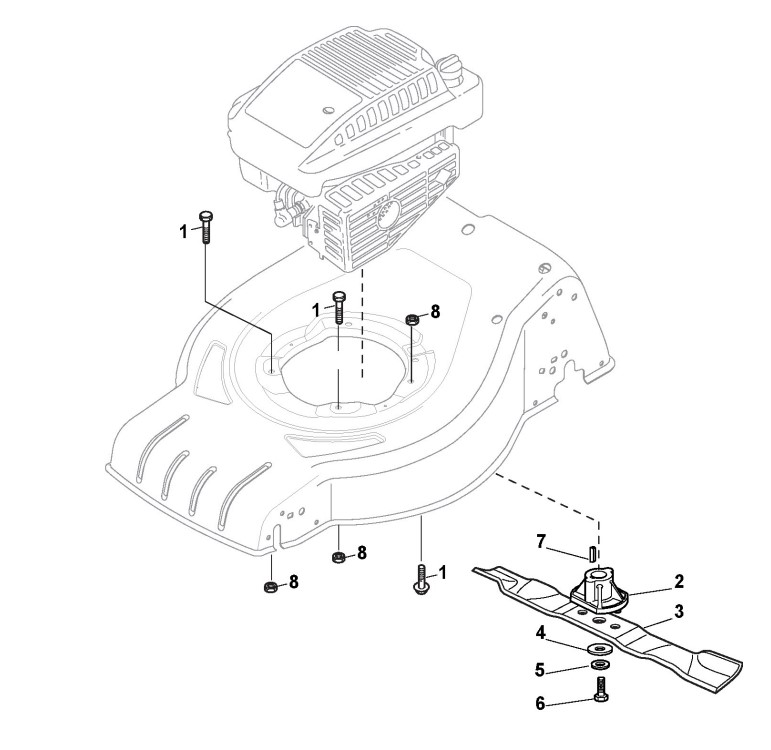 1
1
8
8
8
1
7
2
3
4
5
6